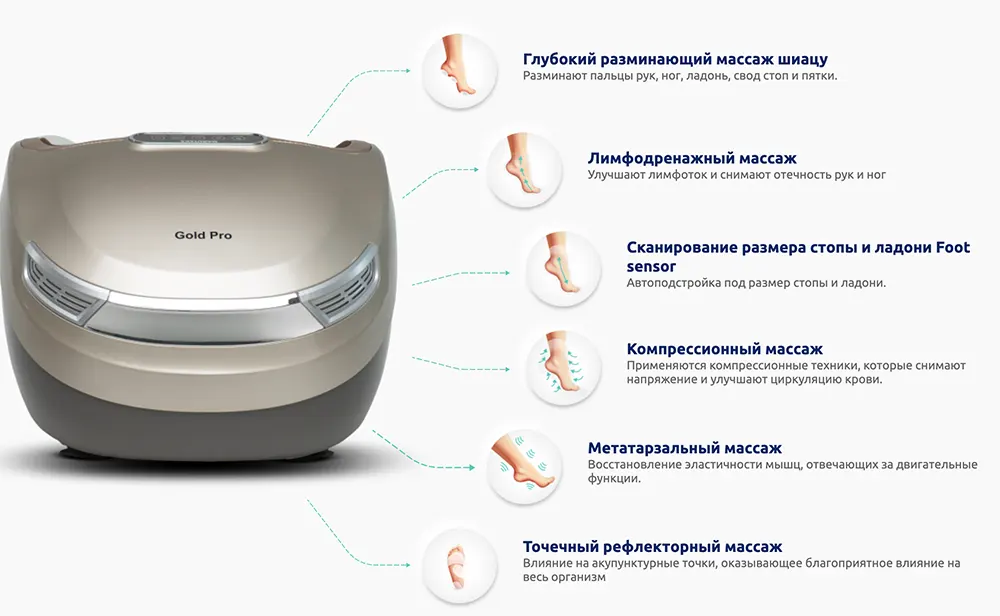 Gold Pro

Глубокий разминающий массаж шиацу
Разминают пальцы рук, ног, ладонь, свод стоп и пятки.

Лимфодренажный массаж
Улучшают лимфоток и снимают отечность рук и ног

Сканирование размера стопы и ладони Foot sensor
Автоподстройка под размер стопы и ладони.

Компрессионный массаж
Применяются компрессионные техники, которые снимают напряжение и улучшают циркуляцию крови.

Метатарзальный массаж
Восстановление эластичности мышц, отвечающих за двигательные функции.

Точечный рефлекторный массаж
Влияние на акупунктурные точки, оказывающее благоприятное влияние на весь организм